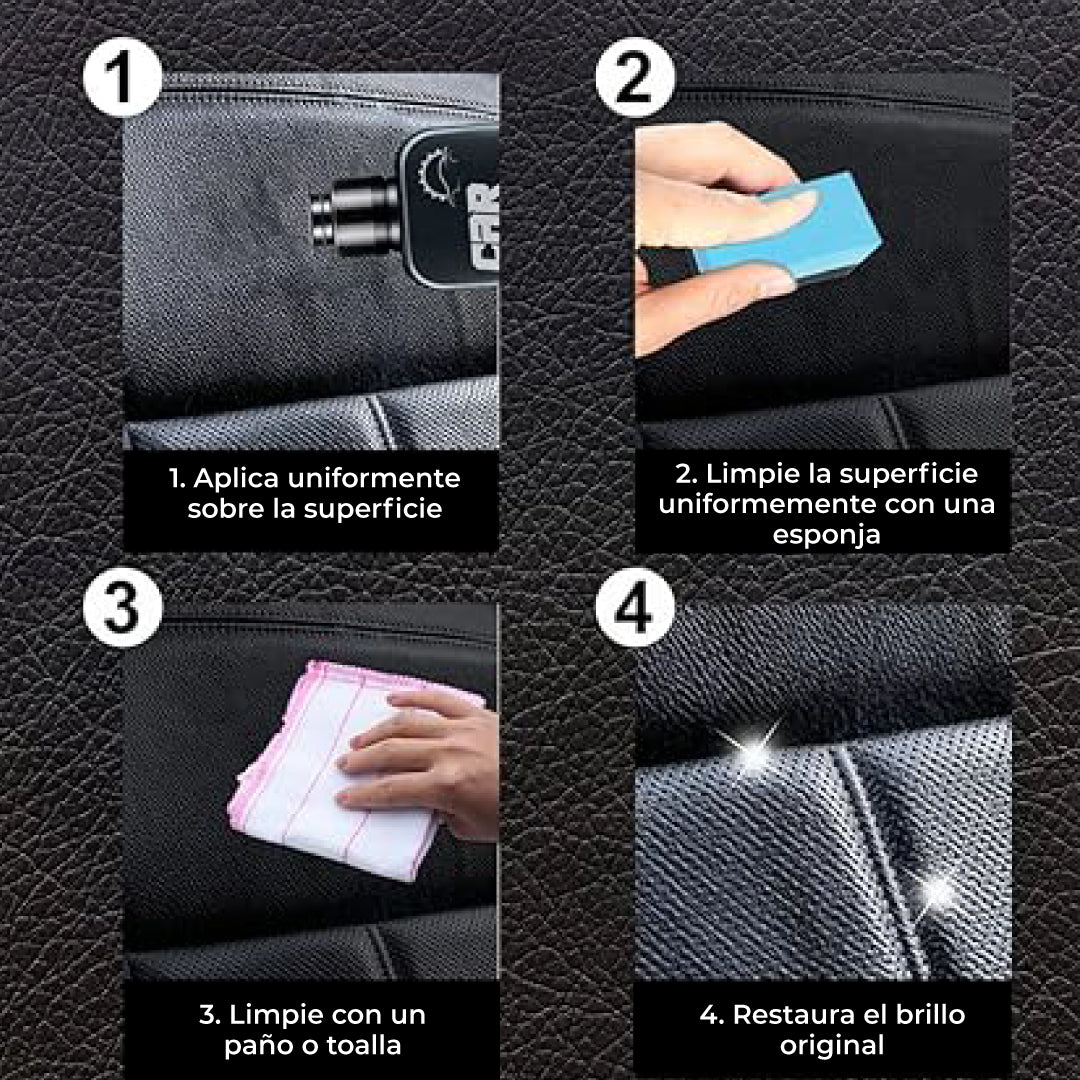 1

CAR

1. Aplica uniformente sobre la superficie

2

2. Limpie la superficie uniformemente con una esponja

3

3. Limpie con un paño o toalla

4

4. Restaura el brillo original